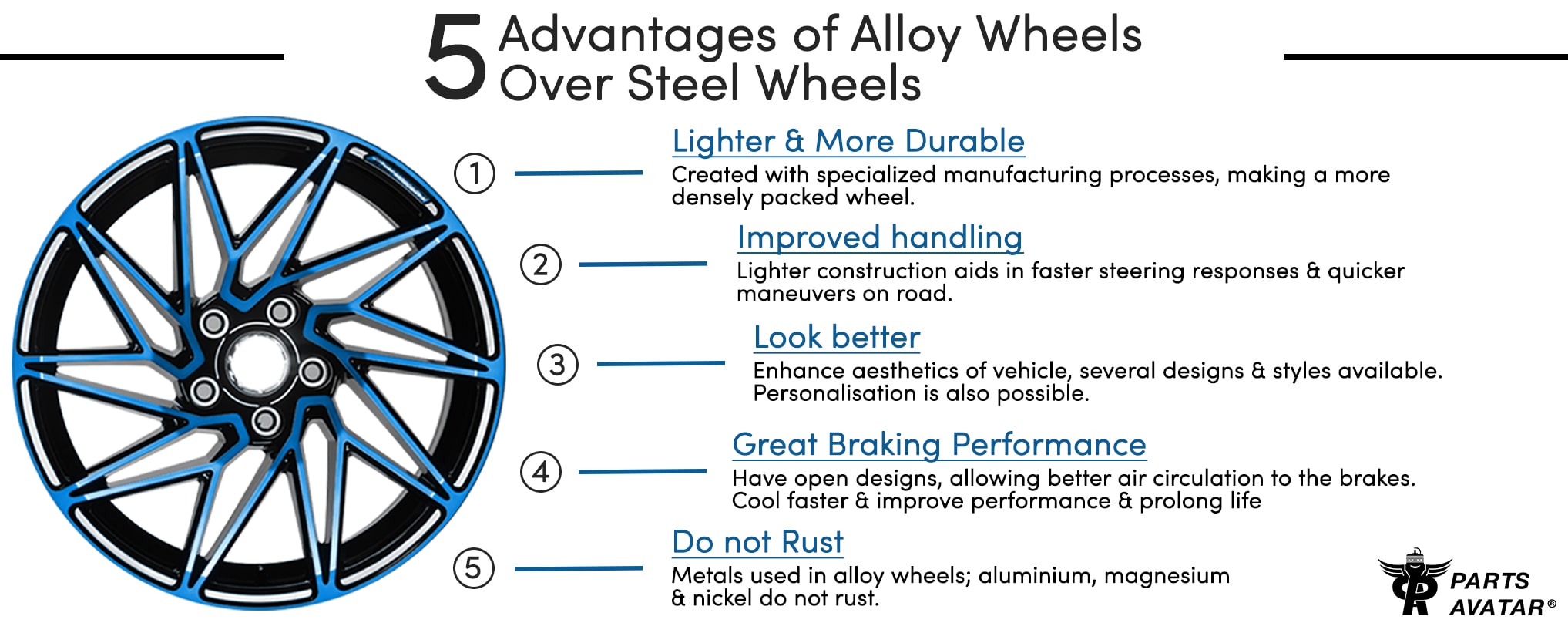 5 Advantages of Alloy Wheels Over Steel Wheels

1

Lighter & More Durable
Created with specialized manufacturing processes, making a more densely packed wheel.

2

Improved handling
Lighter construction aids in faster steering responses & quicker maneuvers on road.

3

Look better
Enhance aesthetics of vehicle, several designs & styles available. Personalisation is also possible.

4

Great Braking Performance
Have open designs, allowing better air circulation to the brakes. Cool faster & improve performance & prolong life

5

Do not Rust
Metals used in alloy wheels; aluminium, magnesium & nickel do not rust.

PARTS AVATAR®