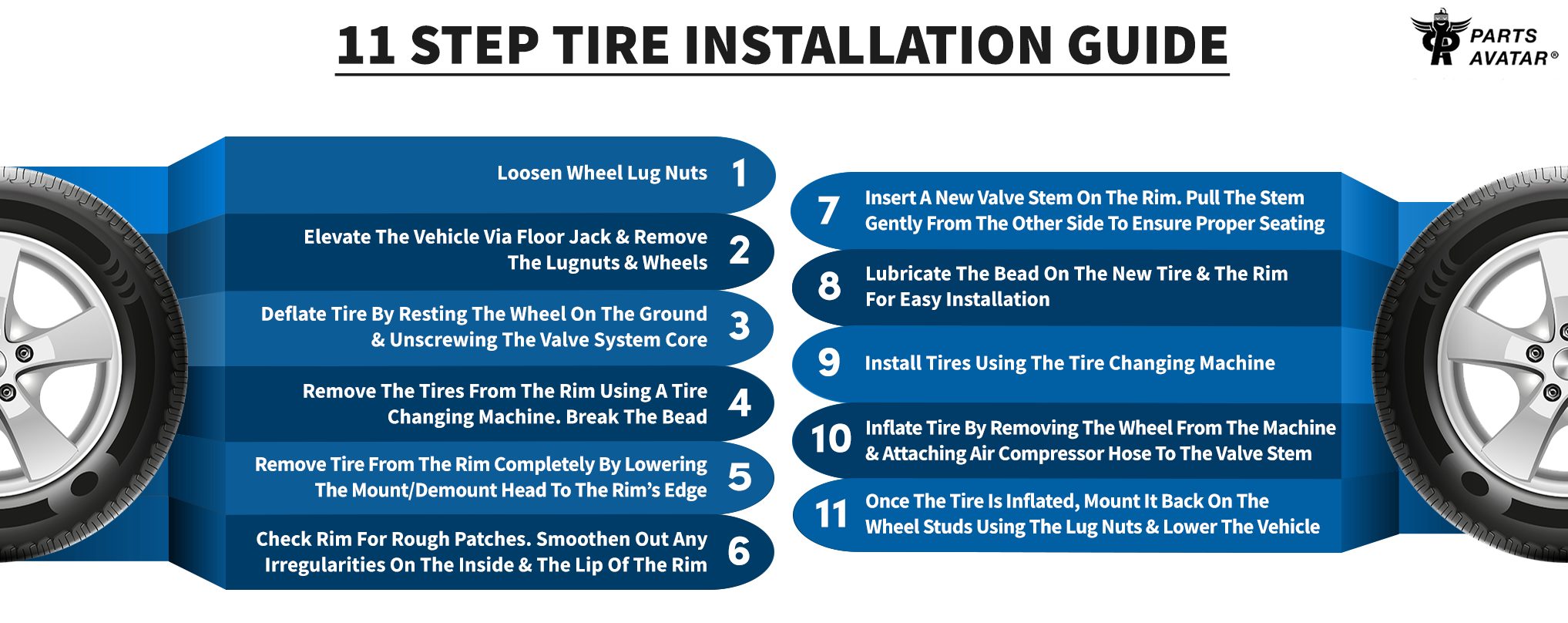 11 STEP TIRE INSTALLATION GUIDE

PARTS AVATAR®

Loosen Wheel Lug Nuts 1

Elevate The Vehicle Via Floor Jack & Remove The Lugnuts & Wheels 2

Deflate Tire By Resting The Wheel On The Ground & Unscrewing The Valve System Core 3

Remove The Tires From The Rim Using A Tire Changing Machine. Break The Bead 4

Remove Tire From The Rim Completely By Lowering The Mount/Demount Head To The Rim's Edge 5

Check Rim For Rough Patches. Smoothen Out Any Irregularities On The Inside & The Lip Of The Rim 6

7 Insert A New Valve Stem On The Rim. Pull The Stem Gently From The Other Side To Ensure Proper Seating

8 Lubricate The Bead On The New Tire & The Rim For Easy Installation

9 Install Tires Using The Tire Changing Machine

10 Inflate Tire By Removing The Wheel From The Machine & Attaching Air Compressor Hose To The Valve Stem

11 Once The Tire Is Inflated, Mount It Back On The Wheel Studs Using The Lug Nuts & Lower The Vehicle