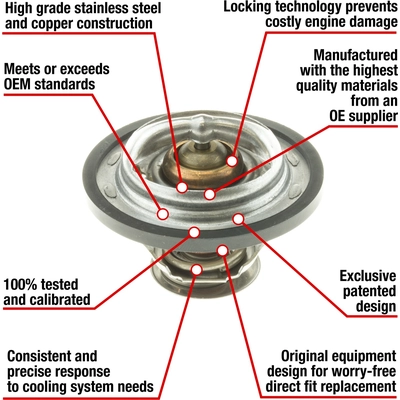 High grade stainless steel and copper construction

Locking technology prevents costly engine damage

Meets or exceeds OEM standards

Manufactured with the highest quality materials from an OE supplier

100% tested and calibrated

Exclusive patented design

Consistent and precise response to cooling system needs

Original equipment design for worry-free direct fit replacement