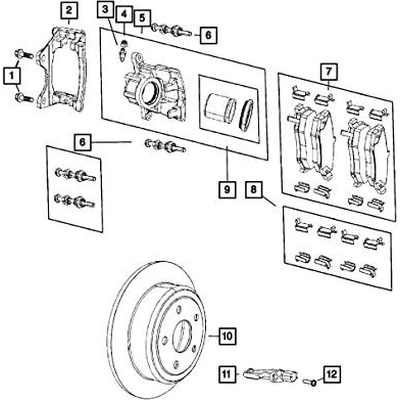 2
3
4
5
6
1
7
6
9
8
10
11
12