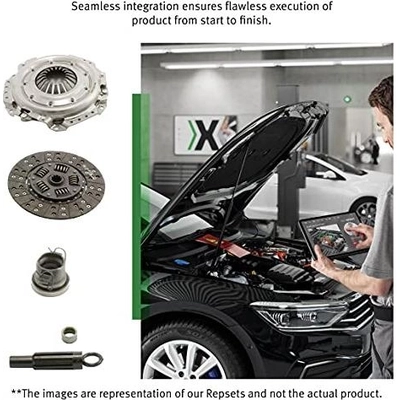 Seamless integration ensures flawless execution of product from start to finish.

X

**The images are representation of our Repsets and not the actual product.