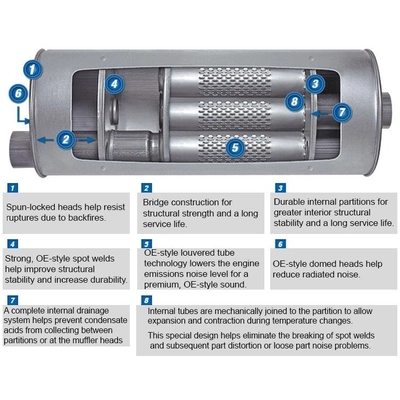 1

6

4

2

3

8

7

5

1
Spun-locked heads help resist ruptures due to backfires.

2
Bridge construction for structural strength and a long service life.

3
Durable internal partitions for greater interior structural stability and a long service life.

4
Strong, OE-style spot welds help improve structural stability and increase durability.

5
OE-style louvered tube technology lowers the engine emissions noise level for a premium, OE-style sound.

6
OE-style domed heads help reduce radiated noise.

7
A complete internal drainage system helps prevent condensate acids from collecting between partitions or at the muffler heads

8
Internal tubes are mechanically joined to the partition to allow expansion and contraction during temperature changes.

This special design helps eliminate the breaking of spot welds and subsequent part distortion or loose part noise problems.