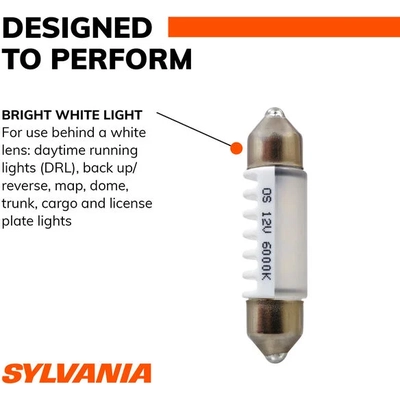 DESIGNED TO PERFORM

BRIGHT WHITE LIGHT
For use behind a white lens: daytime running lights (DRL), back up/ reverse, map, dome, trunk, cargo and license plate lights

OS 12V 6000K

SYLVANIA