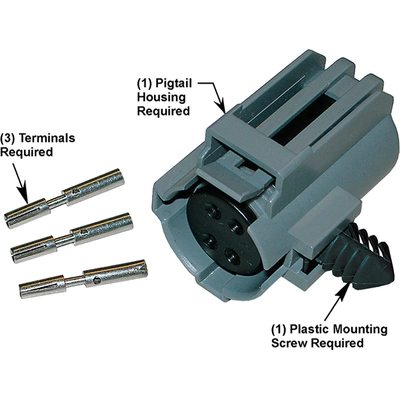 (1) Pigtail Housing Required

(3) Terminals Required

(1) Plastic Mounting Screw Required