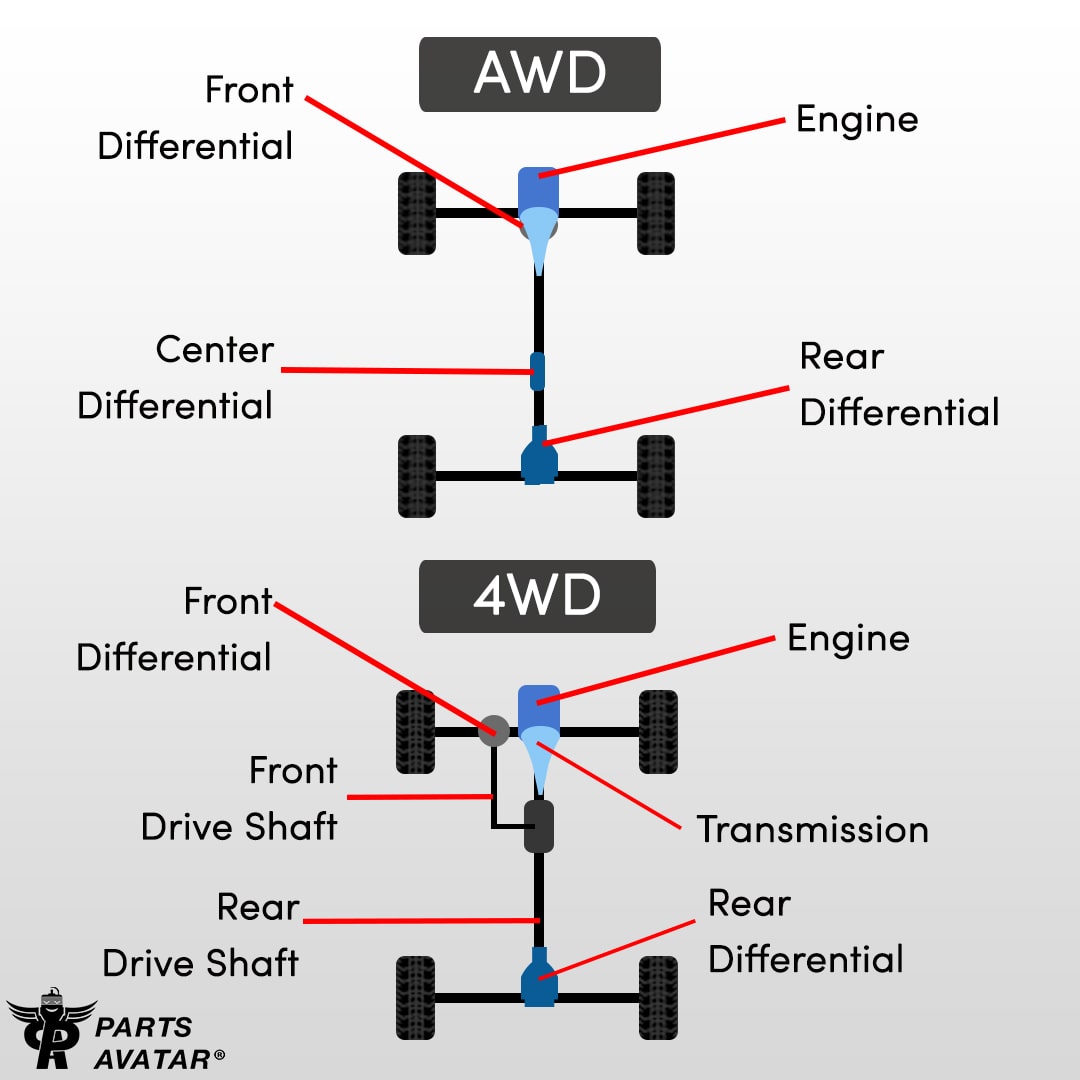 AWD

Front Differential

Engine

Center Differential

Rear Differential

4WD

Front Differential

Engine

Front Drive Shaft

Transmission

Rear Drive Shaft

Rear Differential

PARTS AVATAR®