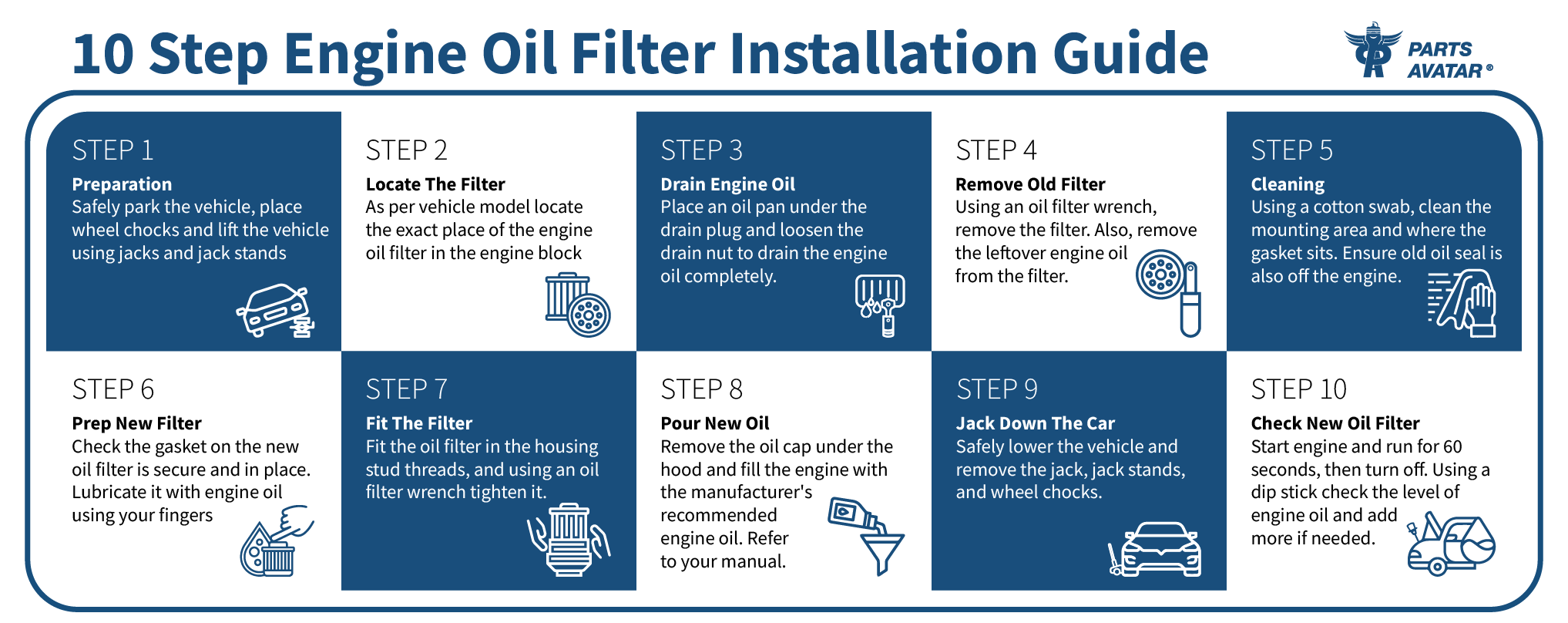 10 Step Engine Oil Filter Installation Guide

PARTS AVATAR®

STEP 1
Preparation
Safely park the vehicle, place wheel chocks and lift the vehicle using jacks and jack stands

STEP 2
Locate The Filter
As per vehicle model locate the exact place of the engine oil filter in the engine block

STEP 3
Drain Engine Oil
Place an oil pan under the drain plug and loosen the drain nut to drain the engine oil completely.

STEP 4
Remove Old Filter
Using an oil filter wrench, remove the filter. Also, remove the leftover engine oil from the filter.

STEP 5
Cleaning
Using a cotton swab, clean the mounting area and where the gasket sits. Ensure old oil seal is also off the engine.

STEP 6
Prep New Filter
Check the gasket on the new oil filter is secure and in place. Lubricate it with engine oil using your fingers

STEP 7
Fit The Filter
Fit the oil filter in the housing stud threads, and using an oil filter wrench tighten it.

STEP 8
Pour New Oil
Remove the oil cap under the hood and fill the engine with the manufacturer's recommended engine oil. Refer to your manual.

STEP 9
Jack Down The Car
Safely lower the vehicle and remove the jack, jack stands, and wheel chocks.

STEP 10
Check New Oil Filter
Start engine and run for 60 seconds, then turn off. Using a dip stick check the level of engine oil and add more if needed.